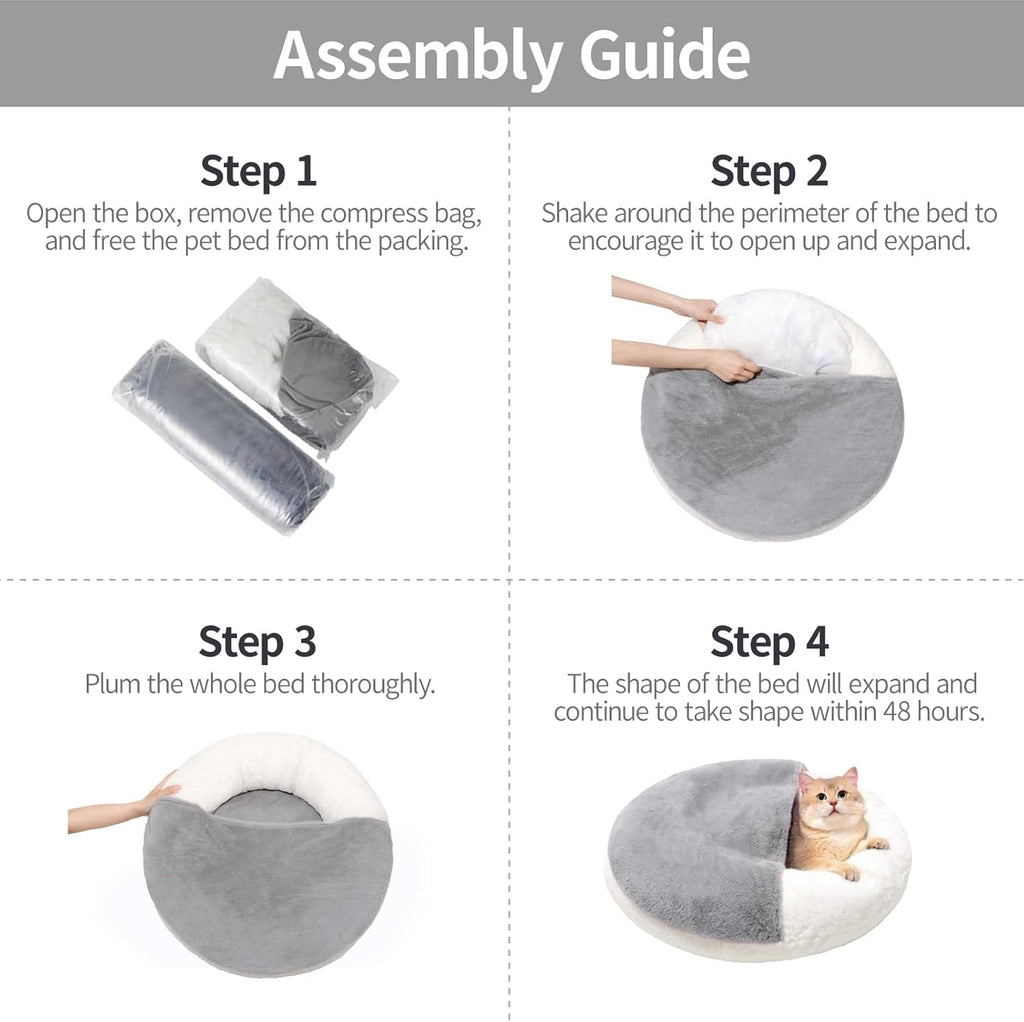 Assembly Guide

Step 1
Open the box, remove the compress bag, and free the pet bed from the packing.

Step 2
Shake around the perimeter of the bed to encourage it to open up and expand.

Step 3
Plum the whole bed thoroughly.

Step 4
The shape of the bed will expand and continue to take shape within 48 hours.